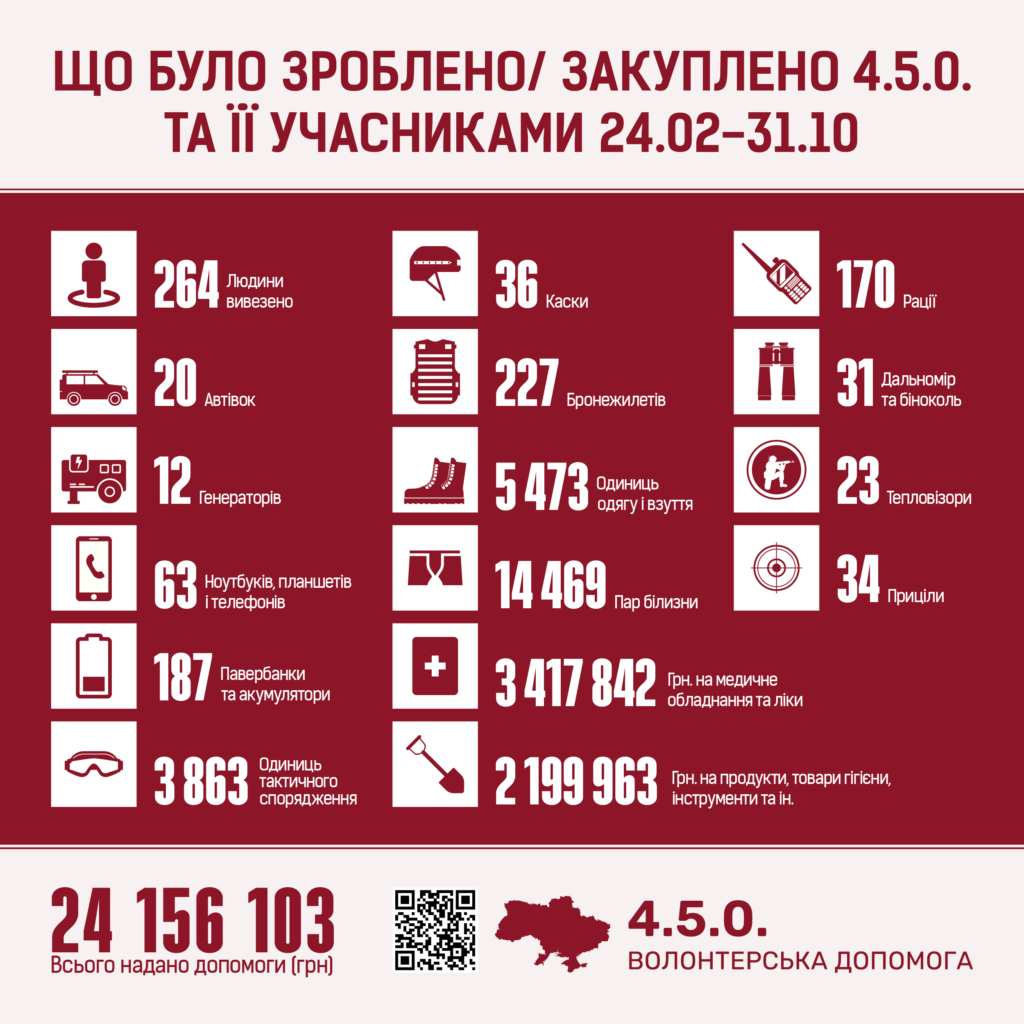 ЩО БУЛО ЗРОБЛЕНО/ ЗАКУПЛЕНО 4.5.0. ТА ЇЇ УЧАСНИКАМИ 24.02–31.10

264 Людини вивезено

20 Автівок

12 Генераторів

63 Ноутбуків, планшетів і телефонів

187 Павербанки та акумулятори

3 863 Одиниць тактичного спорядження

36 Каски

227 Бронежилетів

5 473 Одиниць одягу і взуття

14 469 Пар білизни

3 417 842 Грн. на медичне обладнання та ліки

2 199 963 Грн. на продукти, товари гігієни, інструменти та ін.

170 Рації

31 Дальномір та біноколь

23 Тепловізори

34 Приціли

24 156 103
Всього надано допомоги (грн)

4.5.0.
ВОЛОНТЕРСЬКА ДОПОМОГА